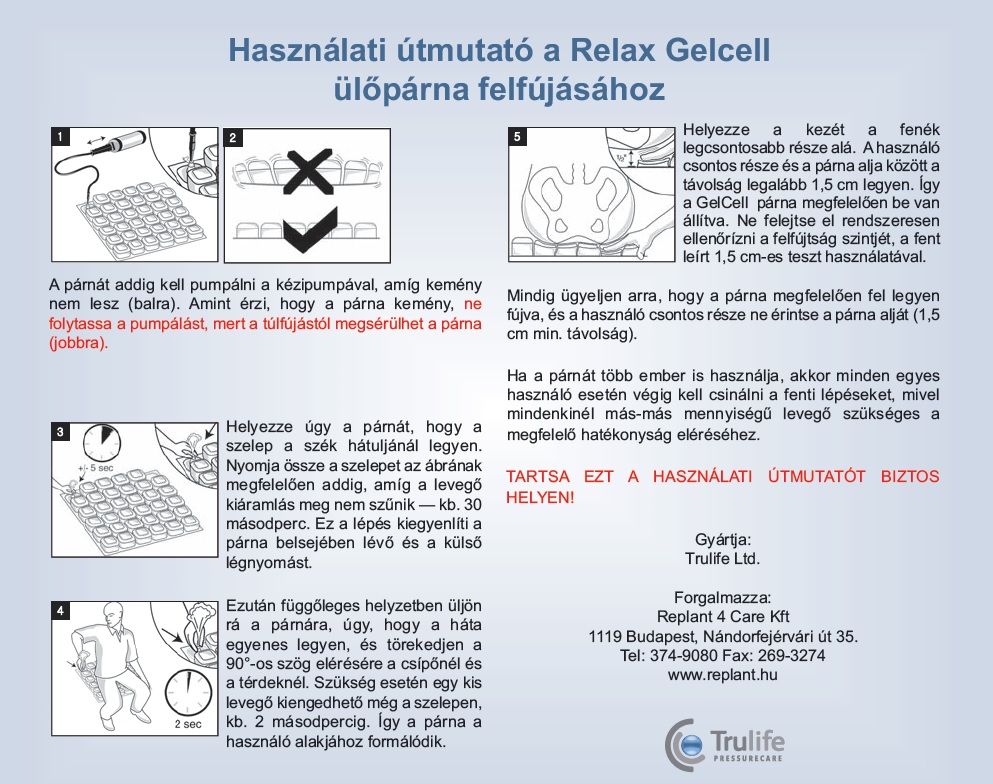 Használati útmutató a Relax Gelcell ülőpárna felfújásához

1

2

A párnát addig kell pumpálni a kézipumpával, amíg kemény nem lesz (balra). Amint érzi, hogy a párna kemény, ne folytassa a pumpálást, mert a túlfújástól megsérülhet a párna (jobbra).

3

+/- 5 sec

Helyezze úgy a párnát, hogy a szelep a szék hátuljánál legyen. Nyomja össze a szelepet az ábrának megfelelően addig, amíg a levegő kiáramlás meg nem szűnik — kb. 30 másodperc. Ez a lépés kiegyenlíti a párna belsejében lévő és a külső légnyomást.

4

2 sec

Ezután függőleges helyzetben üljön rá a párnára, úgy, hogy a háta egyenes legyen, és törekedjen a 90°-os szög elérésére a csípőnél és a térdeknél. Szükség esetén egy kis levegő kiengedhető még a szelepen, kb. 2 másodpercig. Így a párna a használó alakjához formálódik.

5

Helyezze a kezét a fenék legcsontosabb része alá. A használó csontos része és a párna alja között a távolság legalább 1,5 cm legyen. Így a GelCell párna megfelelően be van állítva. Ne felejtse el rendszeresen ellenőrízni a felfújtság szintjét, a fent leírt 1,5 cm-es teszt használatával.

Mindig ügyeljen arra, hogy a párna megfelelően fel legyen fújva, és a használó csontos része ne érintse a párna alját (1,5 cm min. távolság).

Ha a párnát több ember is használja, akkor minden egyes használó esetén végig kell csinálni a fenti lépéseket, mivel mindenkinél más-más mennyiségű levegő szükséges a megfelelő hatékonyság eléréséhez.

TARTSA EZT A HASZNÁLATI ÚTMUTATÓT BIZTOS HELYEN!

Gyártja:
Trulife Ltd.

Forgalmazza:
Replant 4 Care Kft
1119 Budapest, Nándorfejérvári út 35.
Tel: 374-9080 Fax: 269-3274
www.replant.hu

Trulife
PRESSURECARE