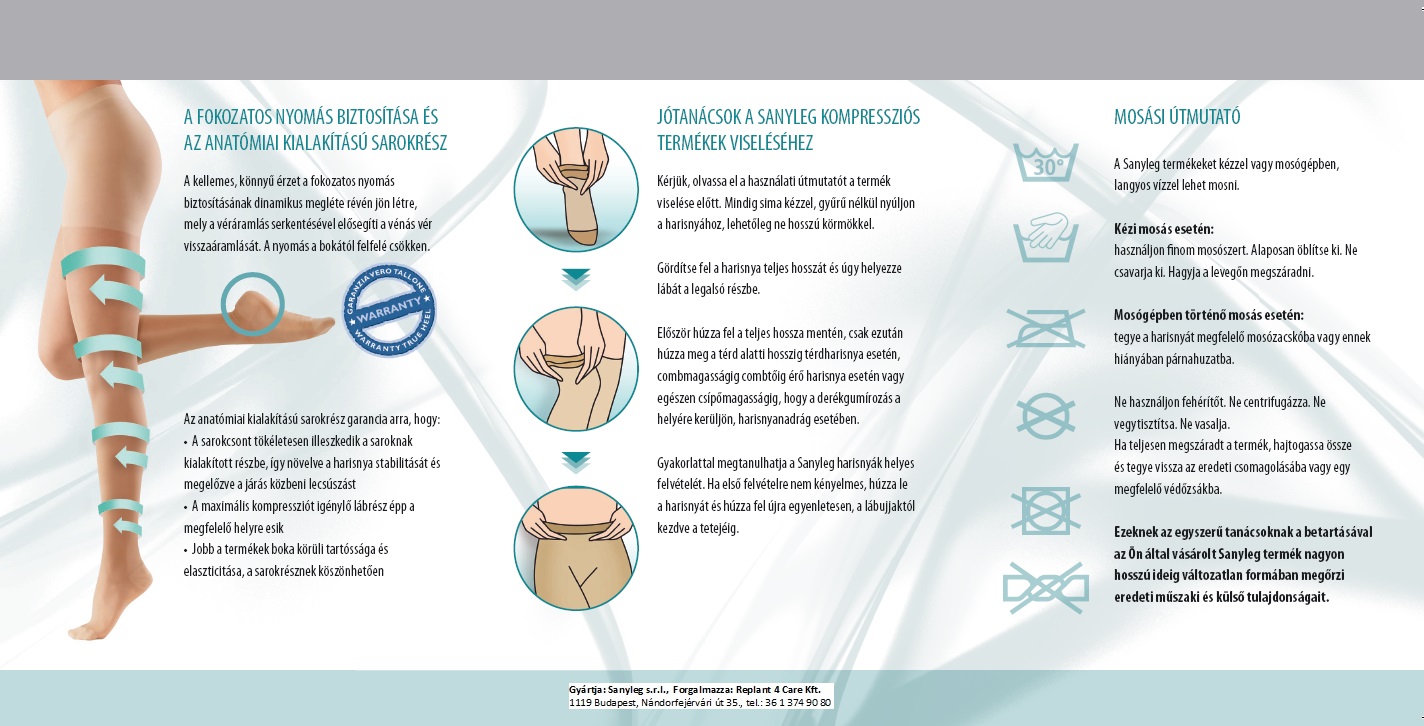 A FOKOZATOS NYOMÁS BIZTOSÍTÁSA ÉS AZ ANATÓMIAI KIALAKÍTÁSÚ SAROKRÉSZ

A kellemes, könnyű érzet a fokozatos nyomás biztosításának dinamikus megléte révén jön létre, mely a véráramlás serkentésével elősegíti a vénás vér visszaáramlását. A nyomás a bokától felfelé csökken.

GARANZIA VERO TALLONE WARRANTY WARRANTY TRUE HEEL

Az anatómiai kialakítású sarokrész garancia arra, hogy:
• A sarokcsont tökéletesen illeszkedik a saroknak kialakított részbe, így növelve a harisnya stabilitását és megelőzve a járás közbeni lecsúszást
• A maximális kompressziót igénylő lábrész épp a megfelelő helyre esik
• Jobb a termékek boka körüli tartóssága és elaszticitása, a sarokrésznek köszönhetően

JÓTANÁCSOK A SANYLEG KOMPRESSZIÓS TERMÉKEK VISELÉSÉHEZ

Kérjük, olvassa el a használati útmutatót a termék viselése előtt. Mindig sima kézzel, gyűrű nélkül nyúljon a harisnyához, lehetőleg ne hosszú körmökkel.

Gördítse fel a harisnya teljes hosszát és úgy helyezze lábát a legalsó részbe.

Először húzza fel a teljes hossza mentén, csak ezután húzza meg a térd alatti hosszig térdharisnya esetén, combmagasságig combtőig érő harisnya esetén vagy egészen csípőmagasságig, hogy a derékgumírozás a helyére kerüljön, harisnyanadrág esetében.

Gyakorlattal megtanulhatja a Sanyleg harisnyák helyes felvételét. Ha első felvételre nem kényelmes, húzza le a harisnyát és húzza fel újra egyenletesen, a lábujjaktól kezdve a tetejéig.

MOSÁSI ÚTMUTATÓ

30°

A Sanyleg termékeket kézzel vagy mosógépben, langyos vízzel lehet mosni.

Kézi mosás esetén:
használjon finom mosószert. Alaposan öblítse ki. Ne csavarja ki. Hagyja a levegőn megszáradni.

Mosógépben történő mosás esetén:
tegye a harisnyát megfelelő mosózacskóba vagy ennek hiányában párnahuzatba.

Ne használjon fehérítőt. Ne centrifugázza. Ne vegytisztítsa. Ne vasalja.
Ha teljesen megszáradt a termék, hajtogassa össze és tegye vissza az eredeti csomagolásába vagy egy megfelelő védőzsákba.

Ezeknek az egyszerű tanácsoknak a betartásával az Ön által vásárolt Sanyleg termék nagyon hosszú ideig változatlan formában megőrzi eredeti műszaki és külső tulajdonságait.

Gyártja: Sanyleg s.r.l., Forgalmazza: Replant 4 Care Kft.
1119 Budapest, Nándorfejérvári út 35., tel.: 36 1 374 90 80